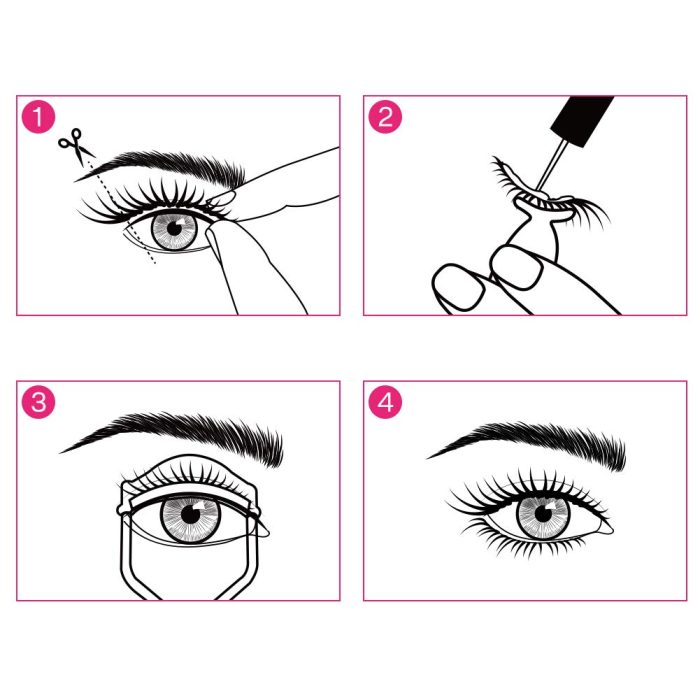 1

2

3

4