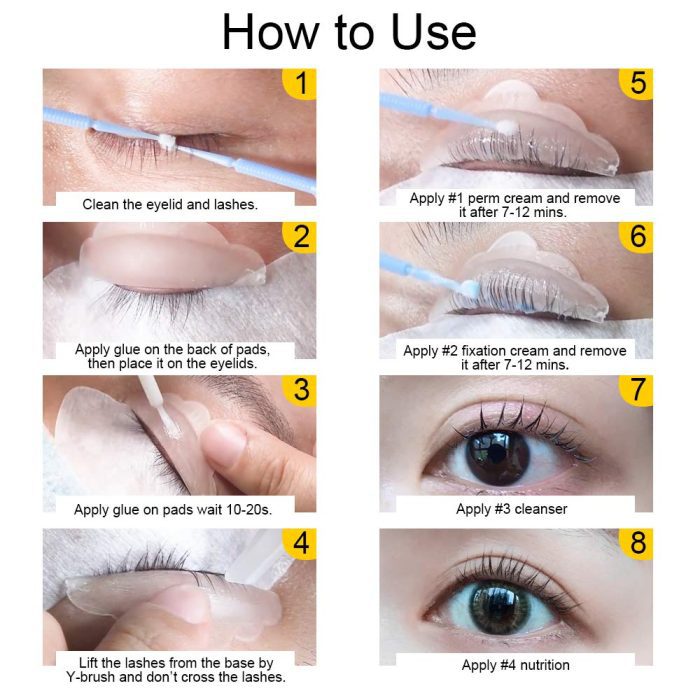 How to Use

1
Clean the eyelid and lashes.

2
Apply glue on the back of pads, then place it on the eyelids.

3
Apply glue on pads wait 10-20s.

4
Lift the lashes from the base by Y-brush and don't cross the lashes.

5
Apply #1 perm cream and remove it after 7-12 mins.

6
Apply #2 fixation cream and remove it after 7-12 mins.

7
Apply #3 cleanser

8
Apply #4 nutrition