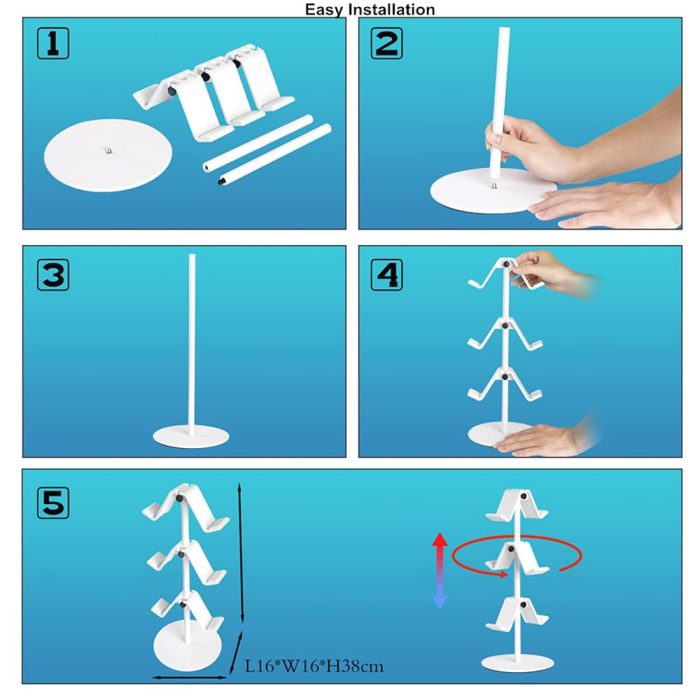 Easy Installation

1

2

3

4

5

L16*W16*H38cm