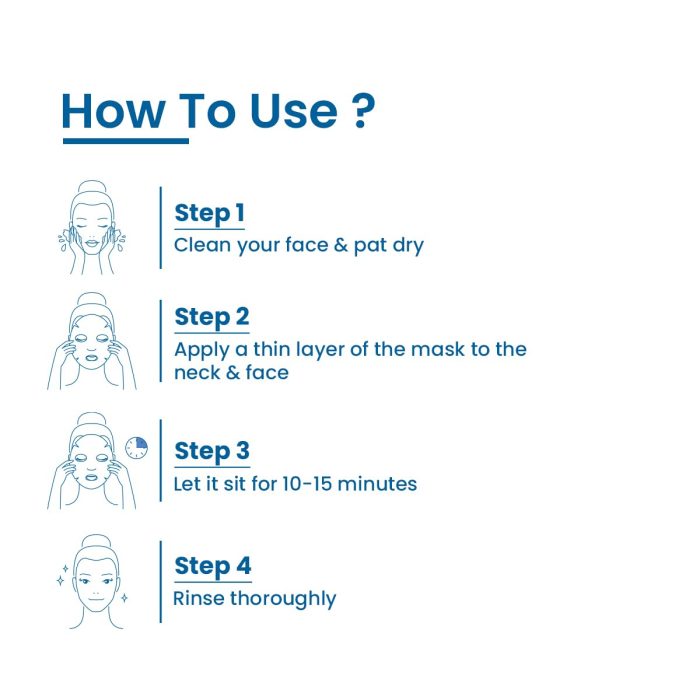 How To Use ?

Step 1
Clean your face & pat dry

Step 2
Apply a thin layer of the mask to the neck & face

Step 3
Let it sit for 10-15 minutes

Step 4
Rinse thoroughly