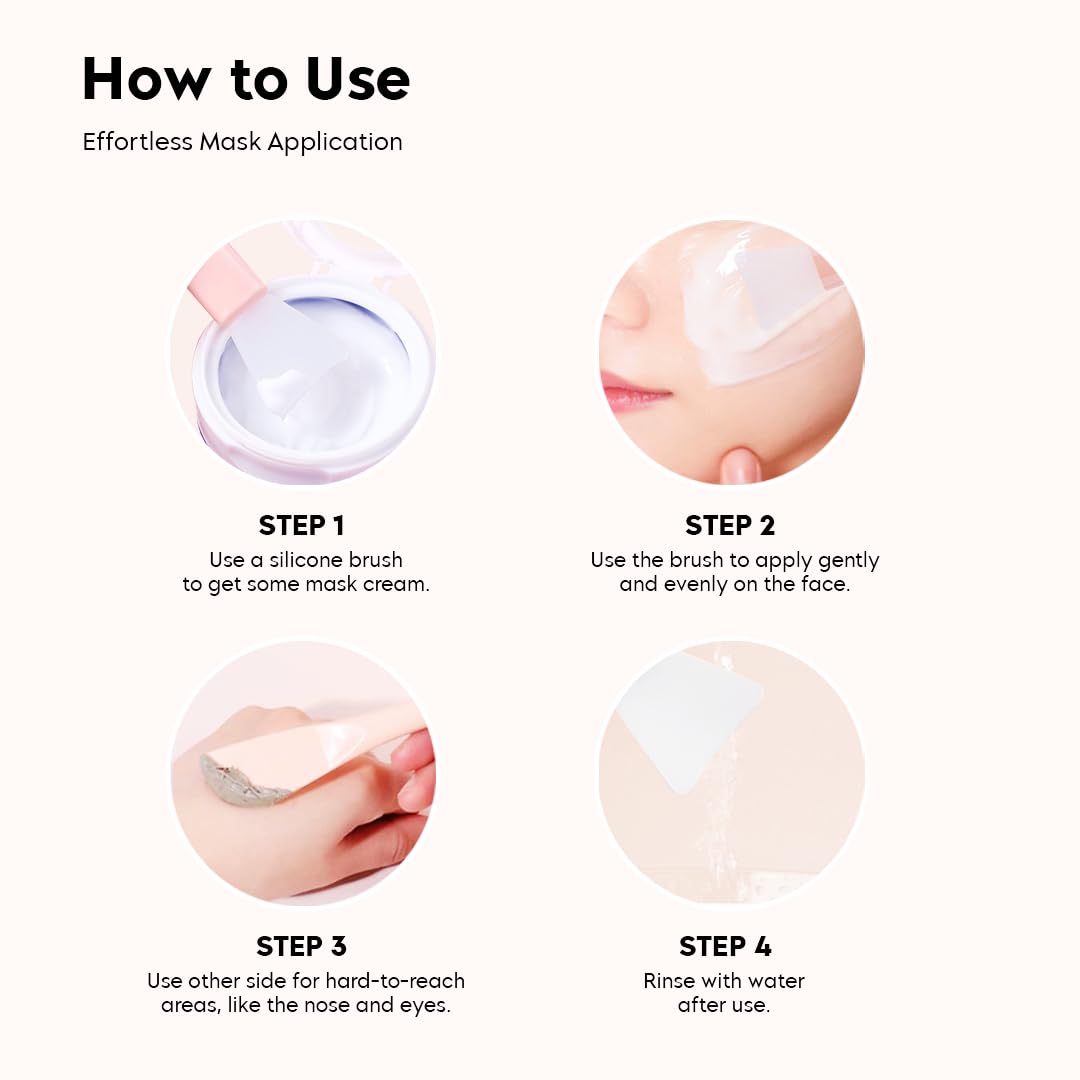 How to Use

Effortless Mask Application

STEP 1
Use a silicone brush to get some mask cream.

STEP 2
Use the brush to apply gently and evenly on the face.

STEP 3
Use other side for hard-to-reach areas, like the nose and eyes.

STEP 4
Rinse with water after use.