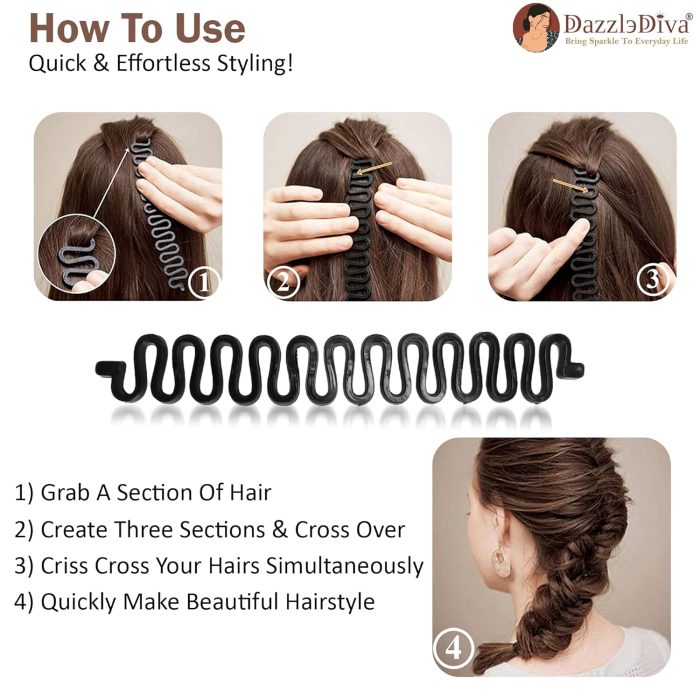 How To Use
Quick & Effortless Styling!

DazzleDiva®
Bring Sparkle To Everyday Life

1

2

3

1) Grab A Section Of Hair
2) Create Three Sections & Cross Over
3) Criss Cross Your Hairs Simultaneously
4) Quickly Make Beautiful Hairstyle

4