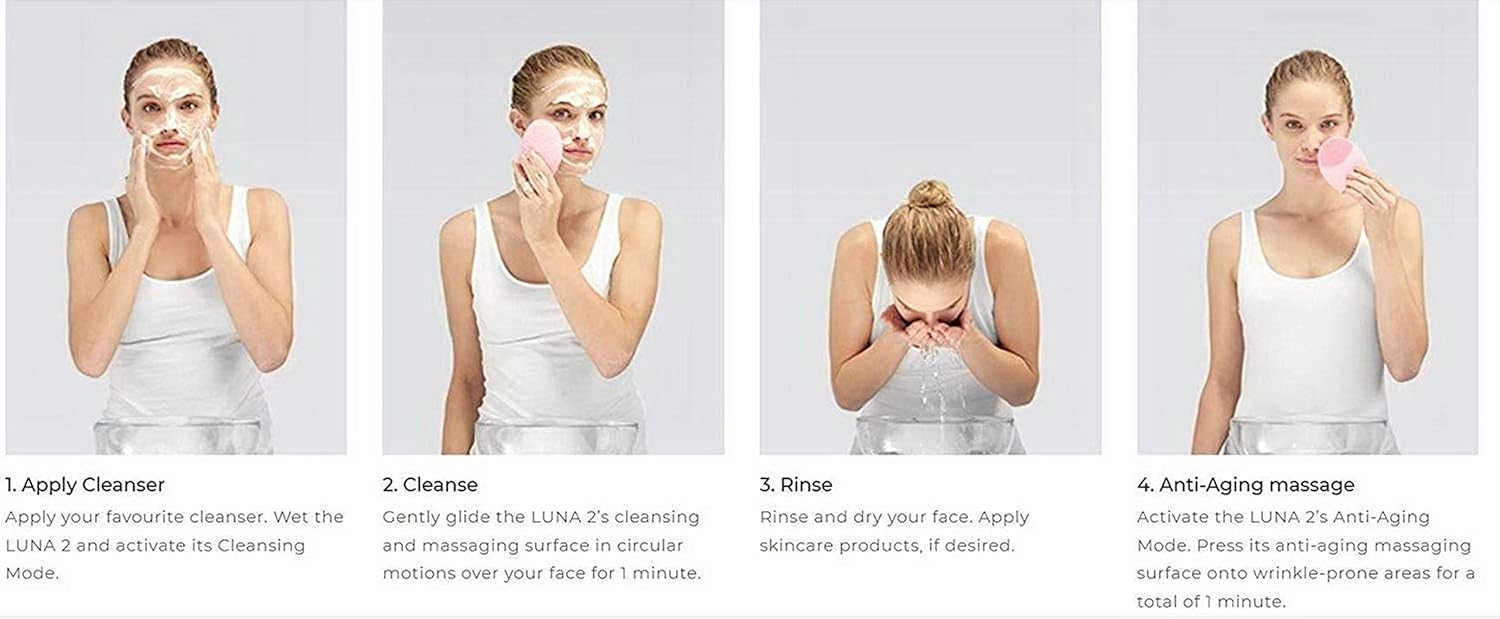 1. Apply Cleanser
Apply your favourite cleanser. Wet the LUNA 2 and activate its Cleansing Mode.

2. Cleanse
Gently glide the LUNA 2's cleansing and massaging surface in circular motions over your face for 1 minute.

3. Rinse
Rinse and dry your face. Apply skincare products, if desired.

4. Anti-Aging massage
Activate the LUNA 2's Anti-Aging Mode. Press its anti-aging massaging surface onto wrinkle-prone areas for a total of 1 minute.