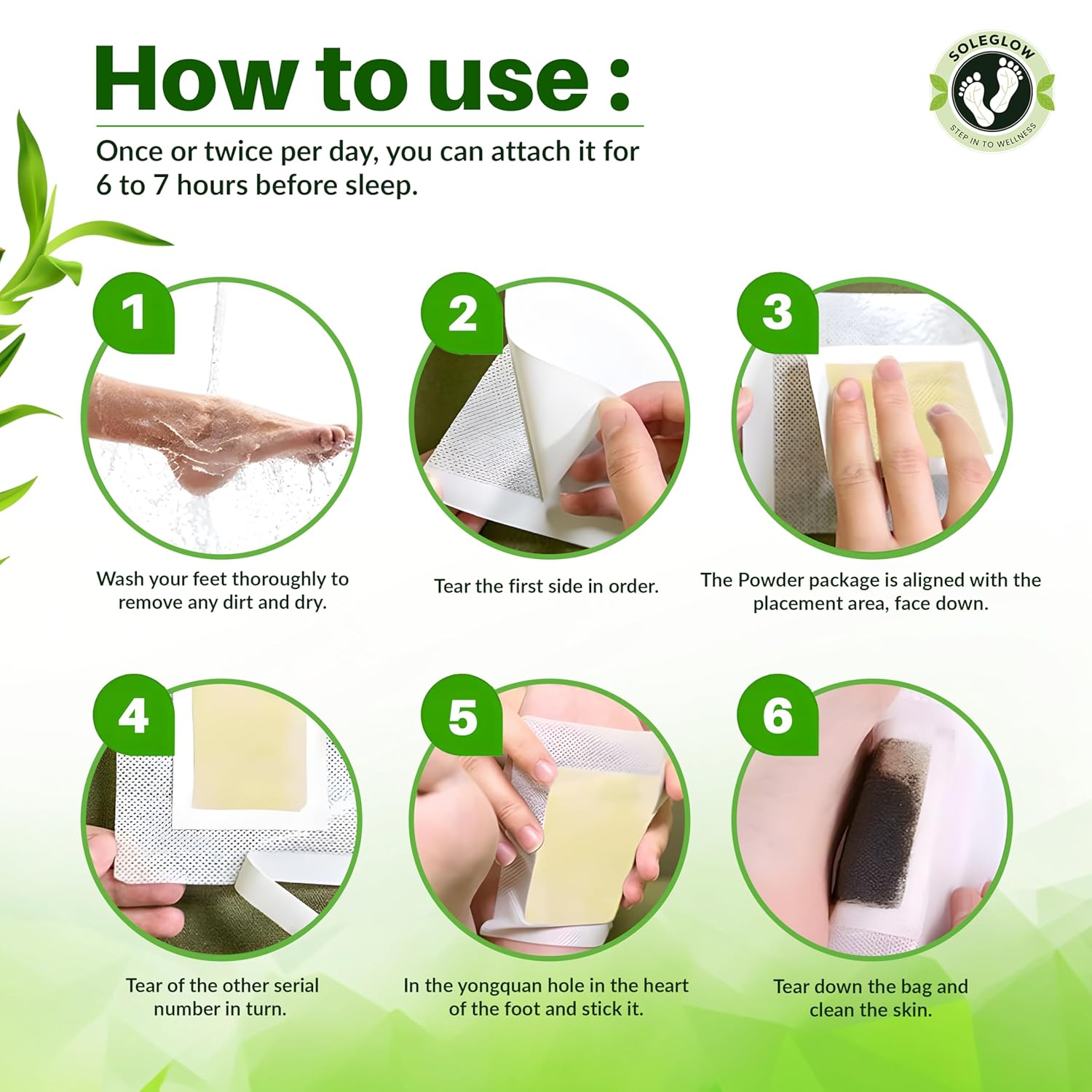 How to use :

SOLEGLOW
STEP IN TO WELLNESS

Once or twice per day, you can attach it for 6 to 7 hours before sleep.

1

Wash your feet thoroughly to remove any dirt and dry.

2

Tear the first side in order.

3

The Powder package is aligned with the placement area, face down.

4

Tear of the other serial number in turn.

5

In the yongquan hole in the heart of the foot and stick it.

6

Tear down the bag and clean the skin.