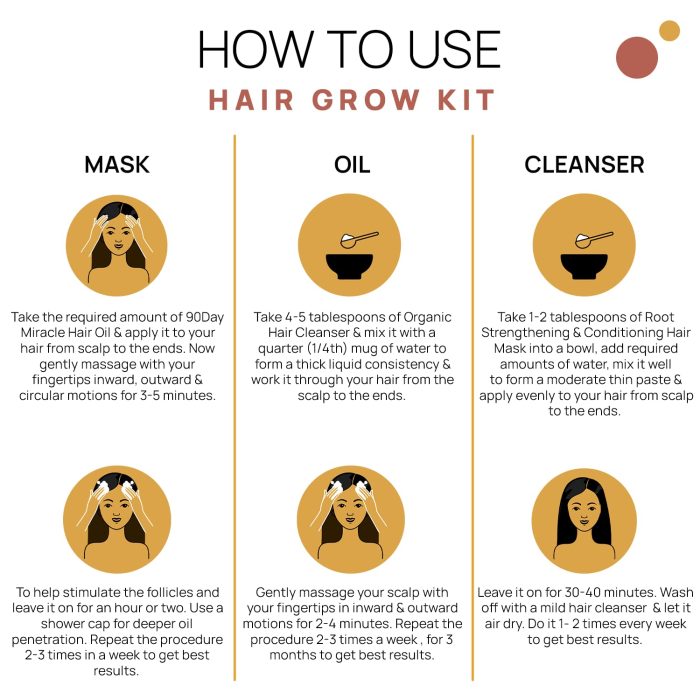 HOW TO USE
HAIR GROW KIT

MASK

Take the required amount of 90Day Miracle Hair Oil & apply it to your hair from scalp to the ends. Now gently massage with your fingertips inward, outward & circular motions for 3-5 minutes.

To help stimulate the follicles and leave it on for an hour or two. Use a shower cap for deeper oil penetration. Repeat the procedure 2-3 times in a week to get best results.

OIL

Take 4-5 tablespoons of Organic Hair Cleanser & mix it with a quarter (1/4th) mug of water to form a thick liquid consistency & work it through your hair from the scalp to the ends.

Gently massage your scalp with your fingertips in inward & outward motions for 2-4 minutes. Repeat the procedure 2-3 times a week , for 3 months to get best results.

CLEANSER

Take 1-2 tablespoons of Root Strengthening & Conditioning Hair Mask into a bowl, add required amounts of water, mix it well to form a moderate thin paste & apply evenly to your hair from scalp to the ends.

Leave it on for 30-40 minutes. Wash off with a mild hair cleanser & let it air dry. Do it 1- 2 times every week to get best results.