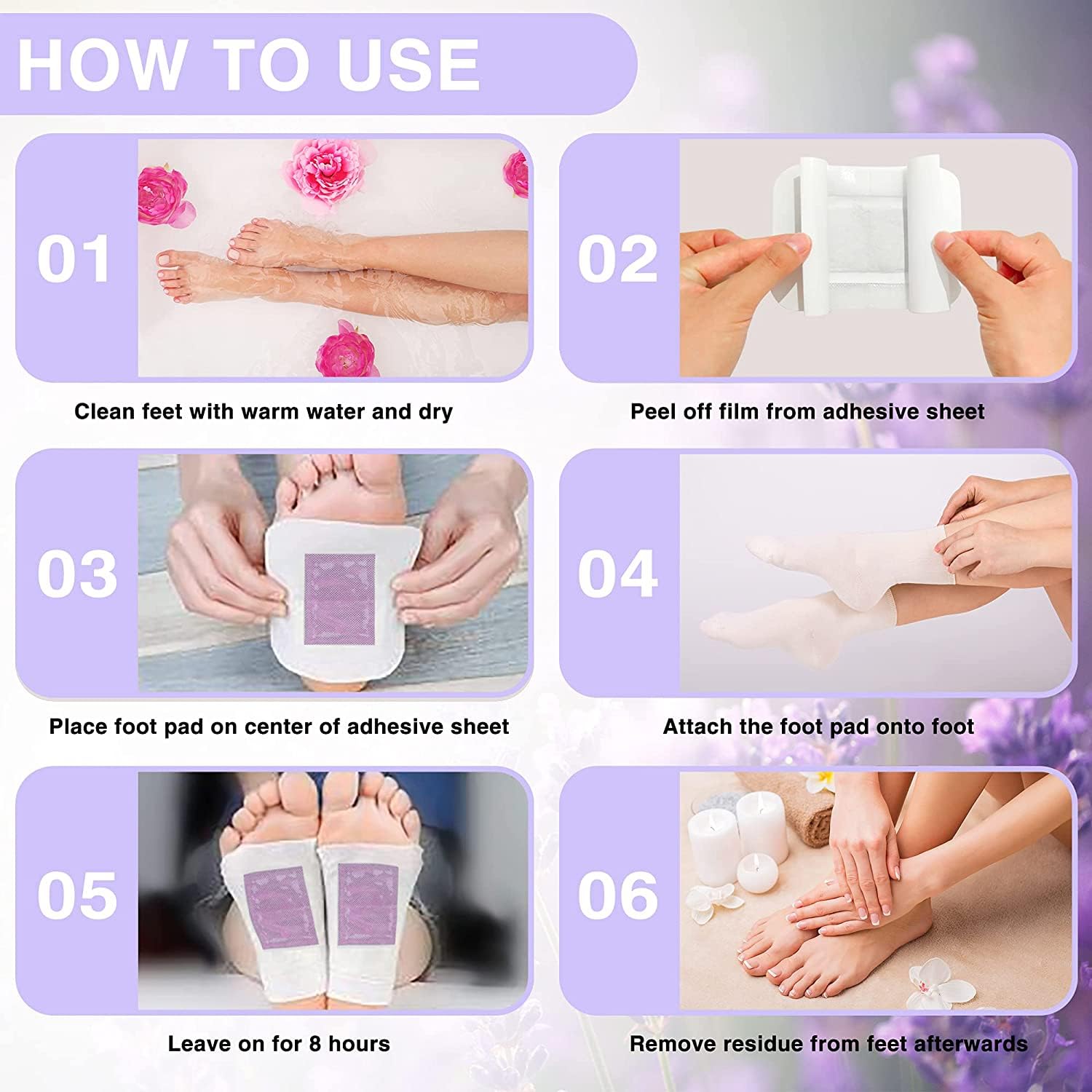 HOW TO USE

01

Clean feet with warm water and dry

02

Peel off film from adhesive sheet

03

Place foot pad on center of adhesive sheet

04

Attach the foot pad onto foot

05

Leave on for 8 hours

06

Remove residue from feet afterwards