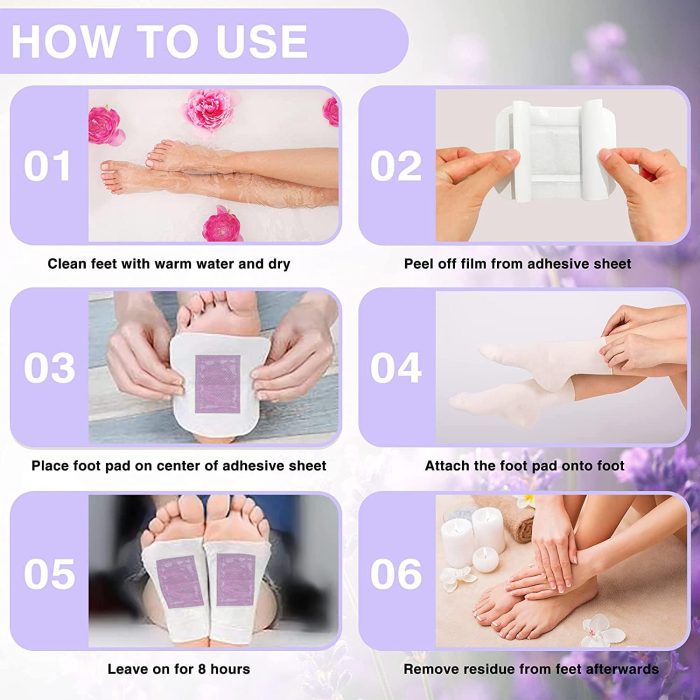 HOW TO USE

01

Clean feet with warm water and dry

02

Peel off film from adhesive sheet

03

Place foot pad on center of adhesive sheet

04

Attach the foot pad onto foot

05

Leave on for 8 hours

06

Remove residue from feet afterwards