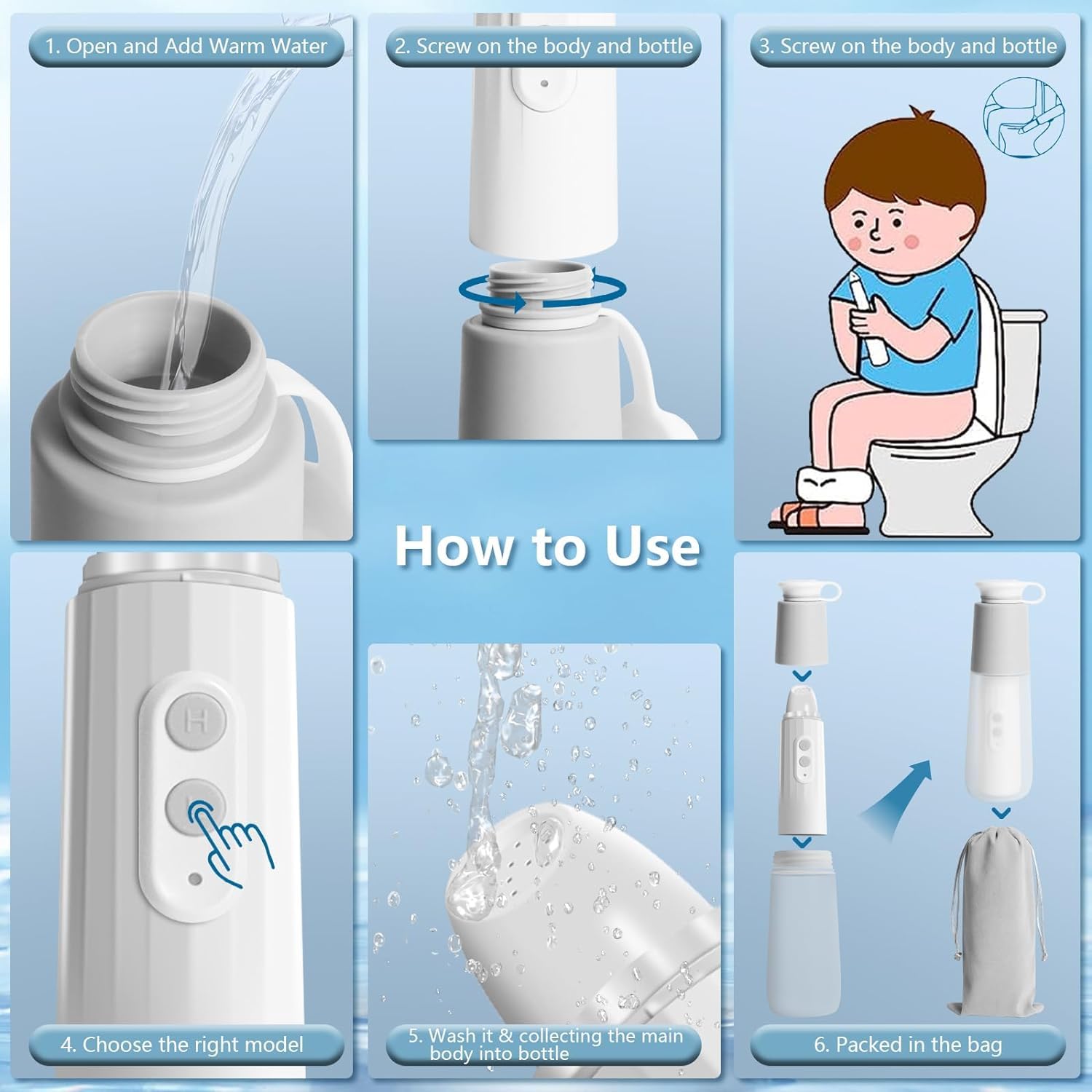 1. Open and Add Warm Water

2. Screw on the body and bottle

3. Screw on the body and bottle

How to Use

H

4. Choose the right model

5. Wash it & collecting the main body into bottle

6. Packed in the bag