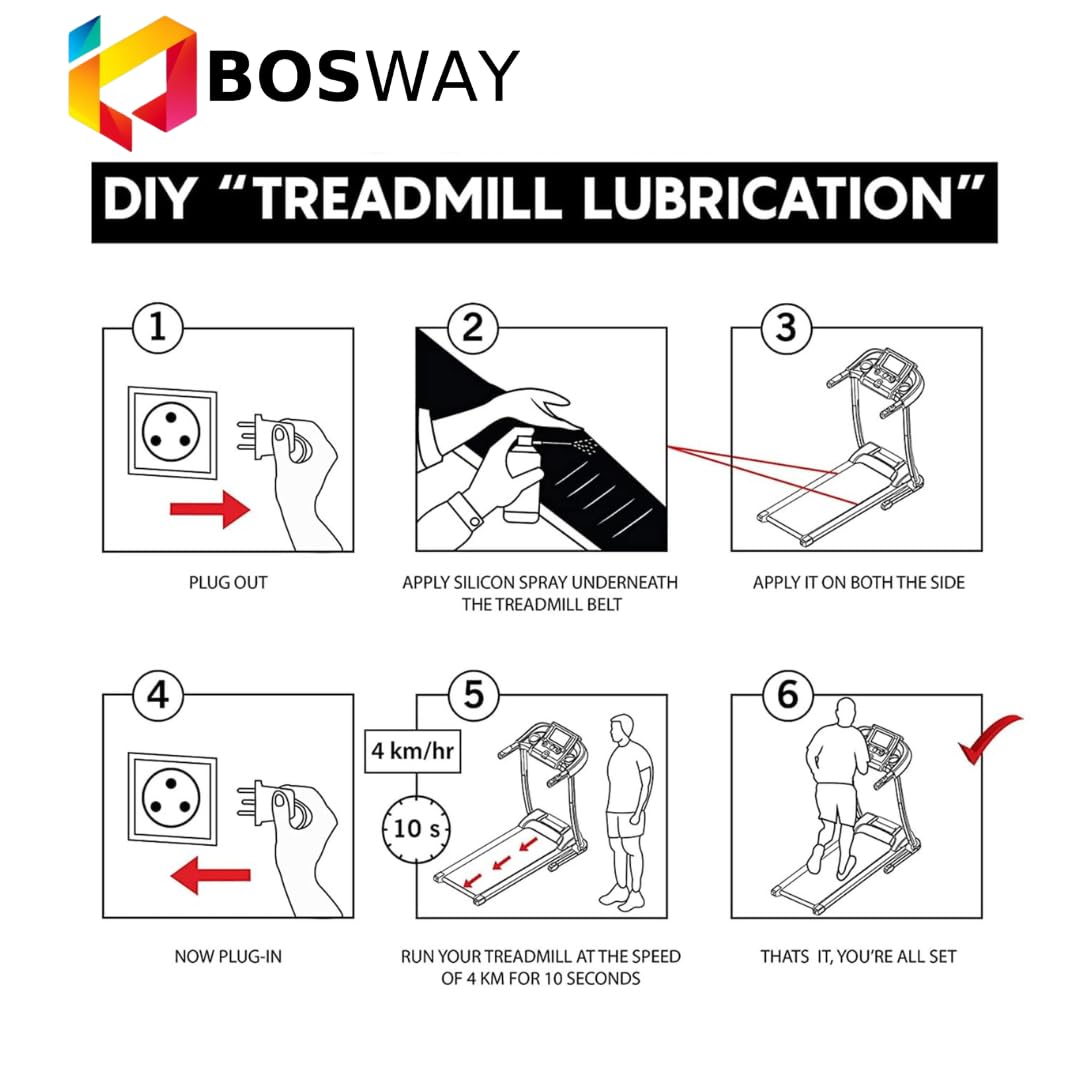 BOSWAY

DIY "TREADMILL LUBRICATION"

1

PLUG OUT

2

APPLY SILICON SPRAY UNDERNEATH THE TREADMILL BELT

3

APPLY IT ON BOTH THE SIDE

4

NOW PLUG-IN

5

4 km/hr

10 s

RUN YOUR TREADMILL AT THE SPEED OF 4 KM FOR 10 SECONDS

6

THATS IT, YOU'RE ALL SET