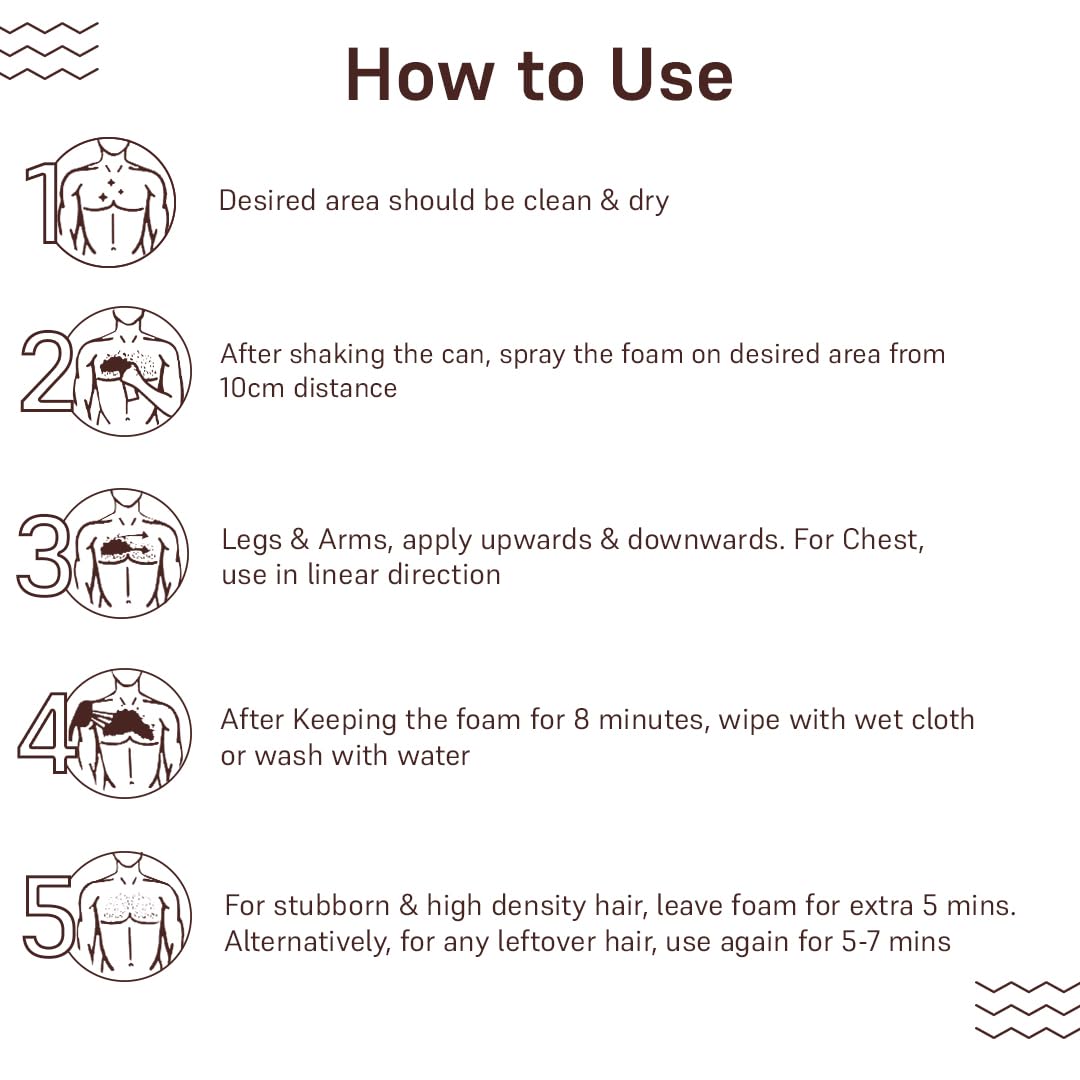 How to Use

1 Desired area should be clean & dry

2 After shaking the can, spray the foam on desired area from 10cm distance

3 Legs & Arms, apply upwards & downwards. For Chest, use in linear direction

4 After Keeping the foam for 8 minutes, wipe with wet cloth or wash with water

5 For stubborn & high density hair, leave foam for extra 5 mins. Alternatively, for any leftover hair, use again for 5-7 mins