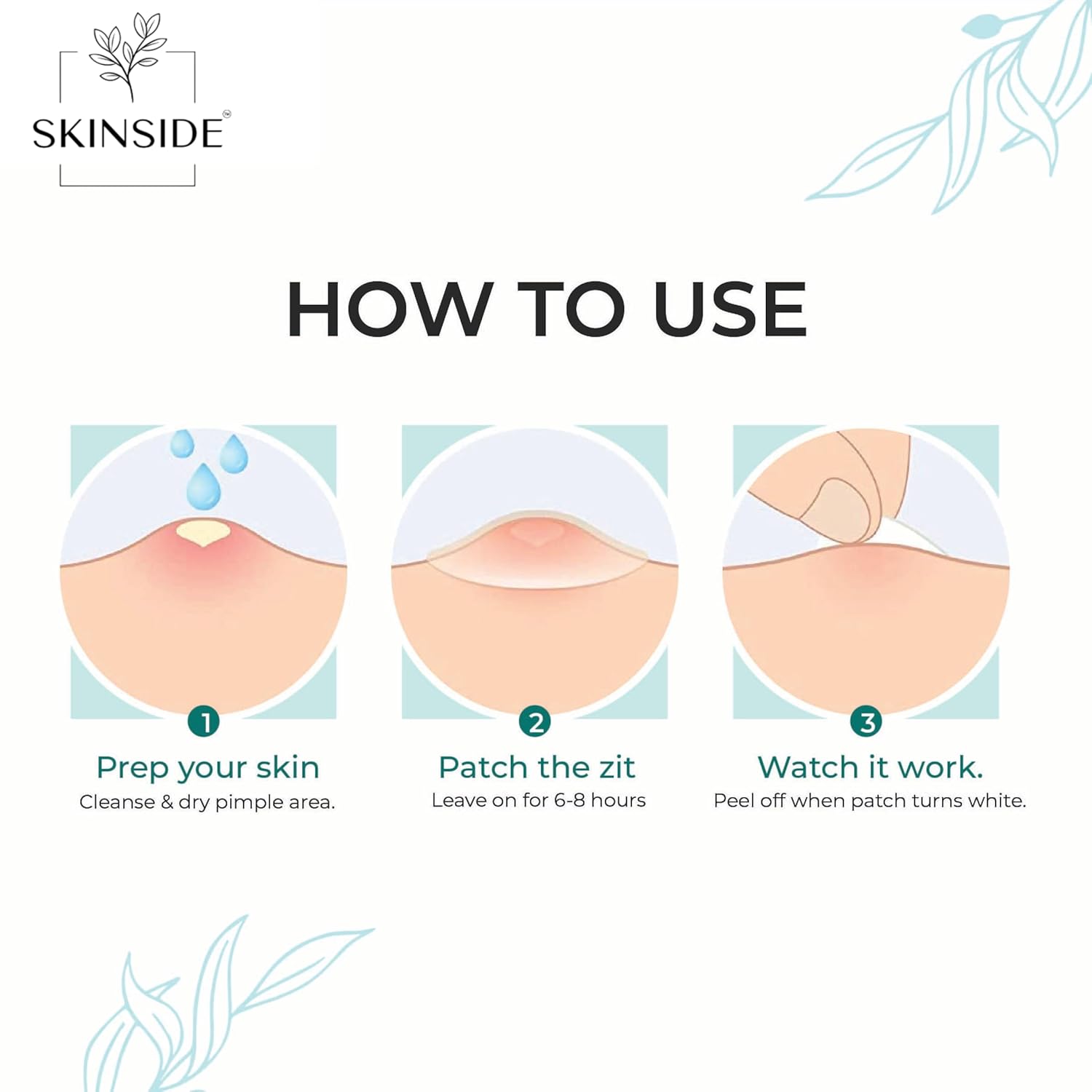 SKINSIDE™

HOW TO USE

1
Prep your skin
Cleanse & dry pimple area.

2
Patch the zit
Leave on for 6-8 hours

3
Watch it work.
Peel off when patch turns white.