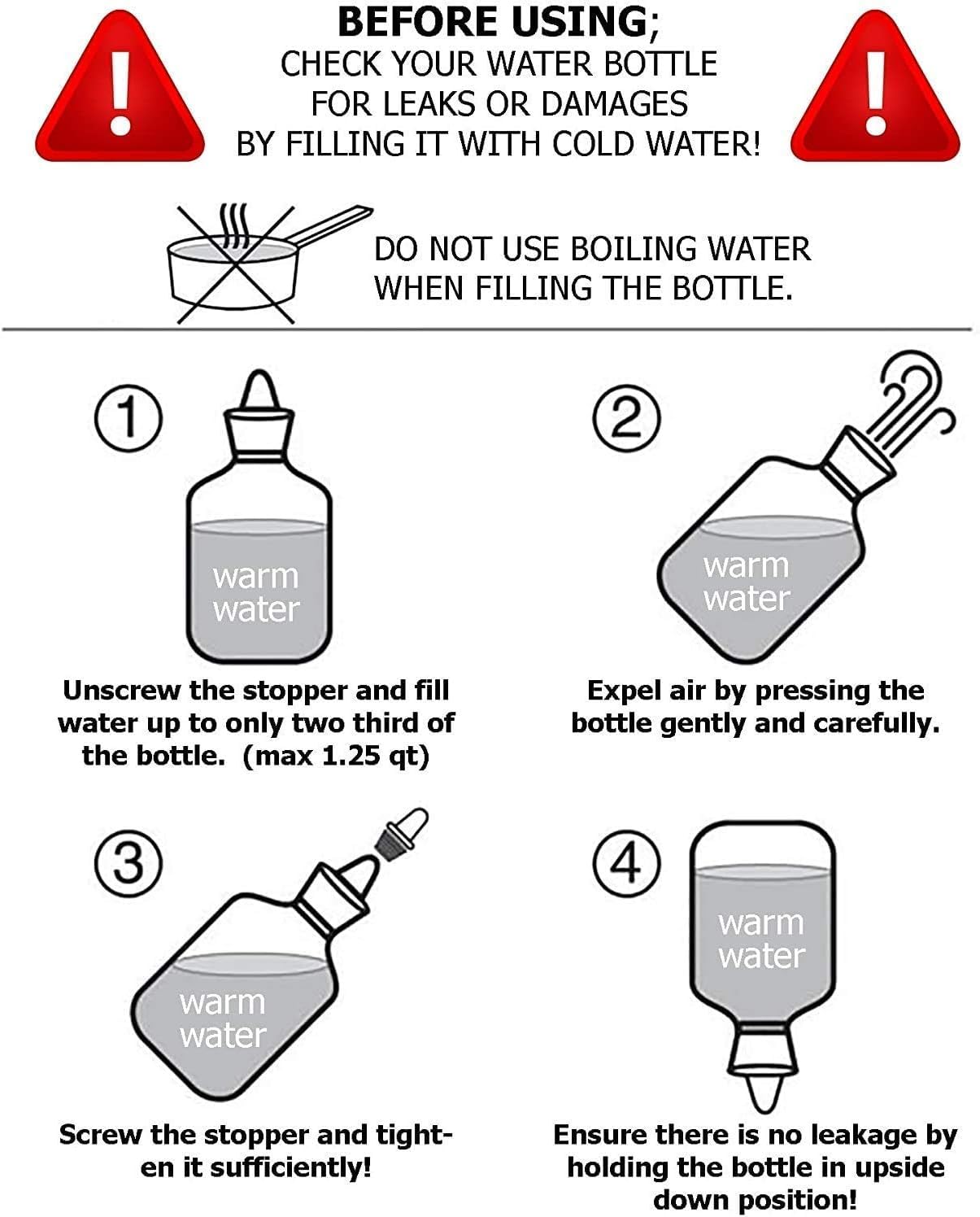 !

BEFORE USING;
CHECK YOUR WATER BOTTLE FOR LEAKS OR DAMAGES BY FILLING IT WITH COLD WATER!

!

DO NOT USE BOILING WATER WHEN FILLING THE BOTTLE.

1

warm water

Unscrew the stopper and fill water up to only two third of the bottle. (max 1.25 qt)

2

warm water

Expel air by pressing the bottle gently and carefully.

3

warm water

Screw the stopper and tighten it sufficiently!

4

warm water

Ensure there is no leakage by holding the bottle in upside down position!