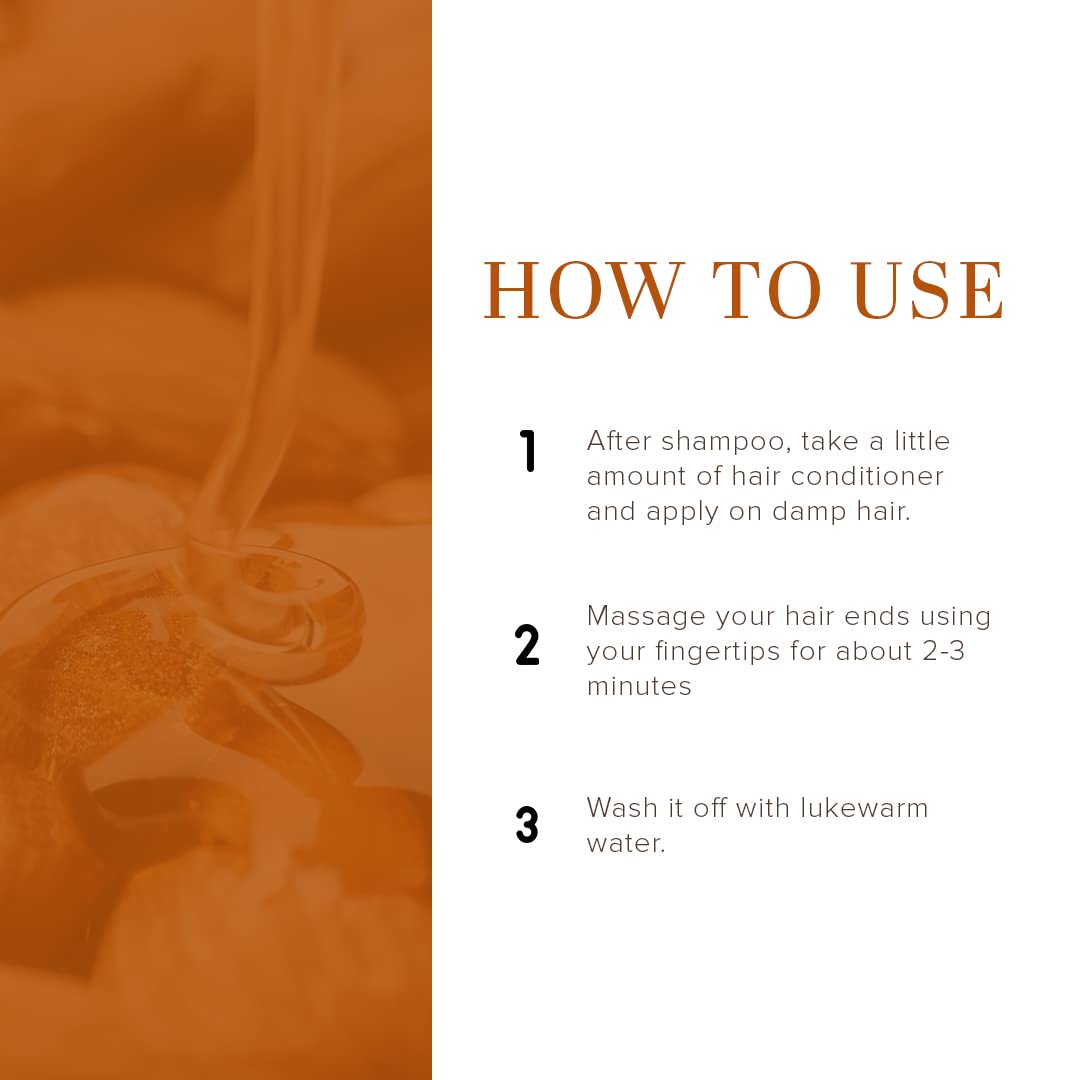 HOW TO USE

1 After shampoo, take a little amount of hair conditioner and apply on damp hair.

2 Massage your hair ends using your fingertips for about 2-3 minutes

3 Wash it off with lukewarm water.