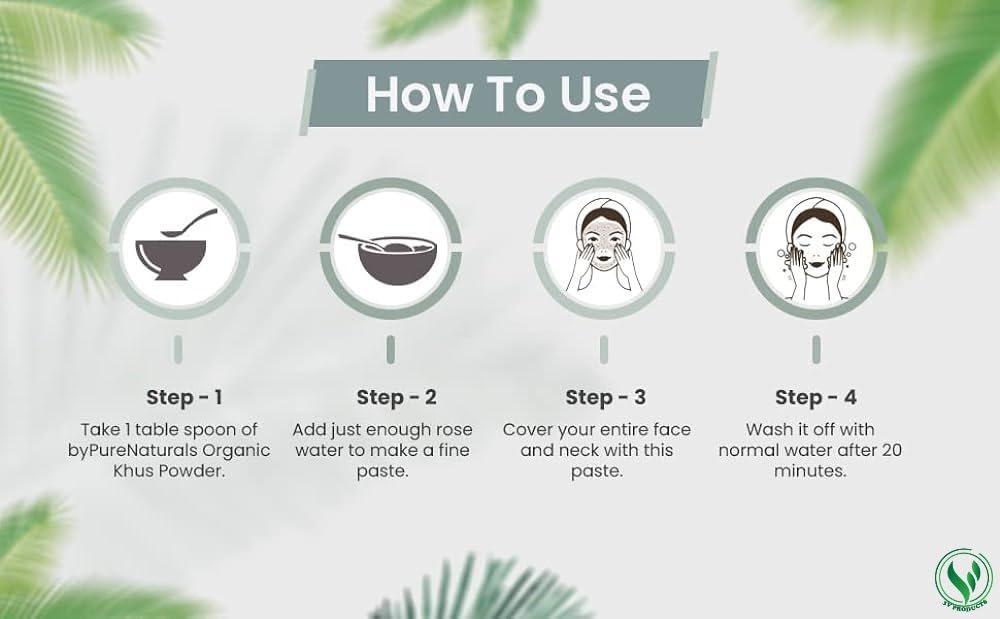 How To Use

Step - 1
Take 1 table spoon of byPureNaturals Organic Khus Powder.

Step - 2
Add just enough rose water to make a fine paste.

Step - 3
Cover your entire face and neck with this paste.

Step - 4
Wash it off with normal water after 20 minutes.

SV PRODUCTS