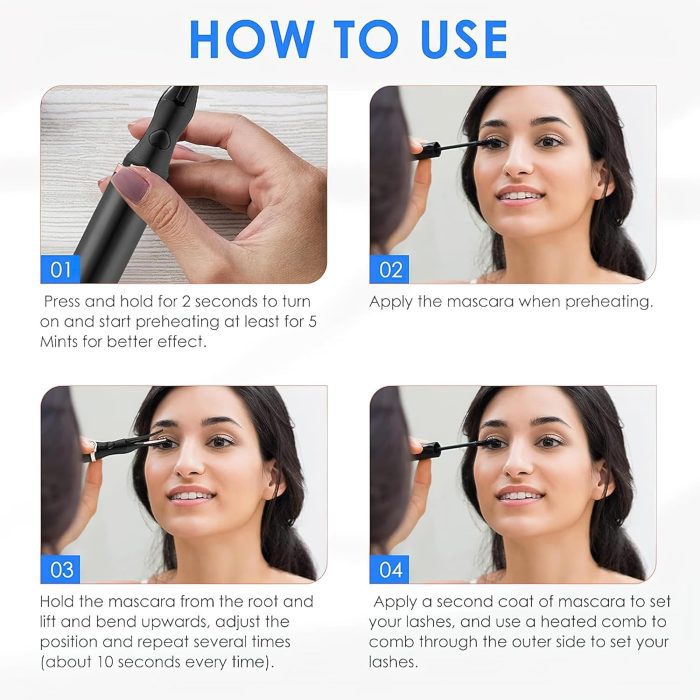 HOW TO USE

01

Press and hold for 2 seconds to turn on and start preheating at least for 5 Mints for better effect.

02

Apply the mascara when preheating.

03

Hold the mascara from the root and lift and bend upwards, adjust the position and repeat several times (about 10 seconds every time).

04

Apply a second coat of mascara to set your lashes, and use a heated comb to comb through the outer side to set your lashes.