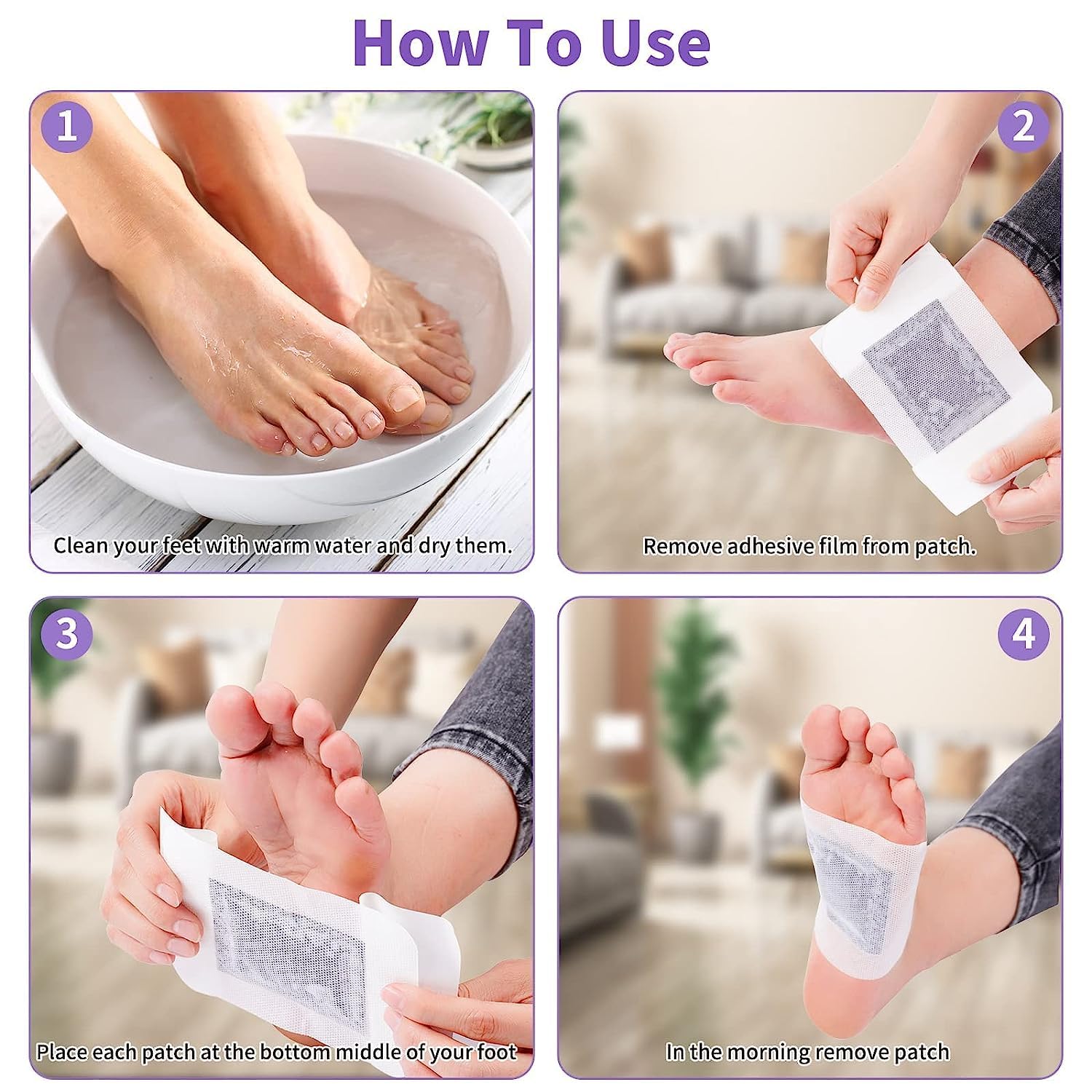 How To Use

1

Clean your feet with warm water and dry them.

2

Remove adhesive film from patch.

3

Place each patch at the bottom middle of your foot

4

In the morning remove patch