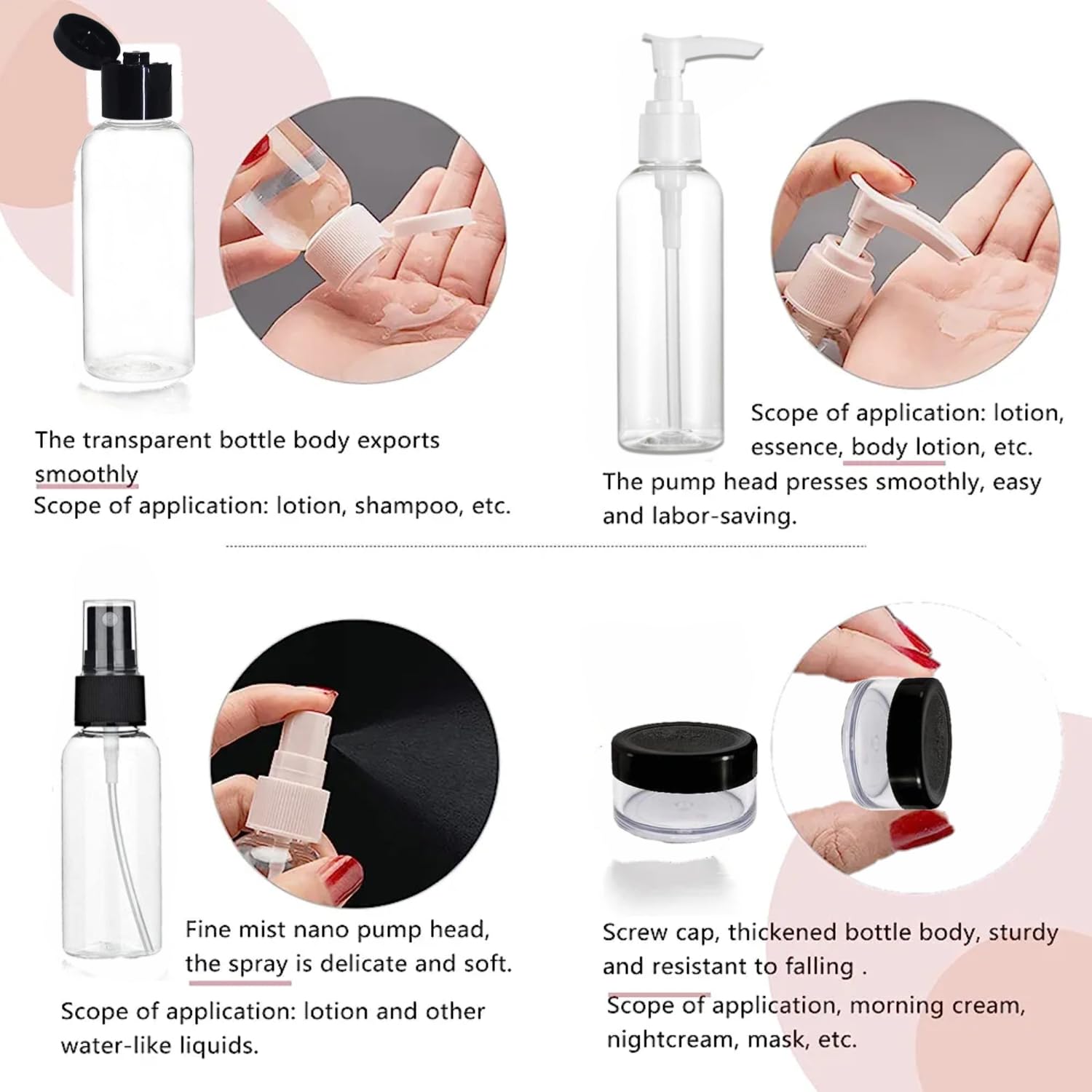 The transparent bottle body exports smoothly
Scope of application: lotion, shampoo, etc.

Scope of application: lotion, essence, body lotion, etc.
The pump head presses smoothly, easy and labor-saving.

Fine mist nano pump head, the spray is delicate and soft.
Scope of application: lotion and other water-like liquids.

Screw cap, thickened bottle body, sturdy and resistant to falling .
Scope of application, morning cream, nightcream, mask, etc.