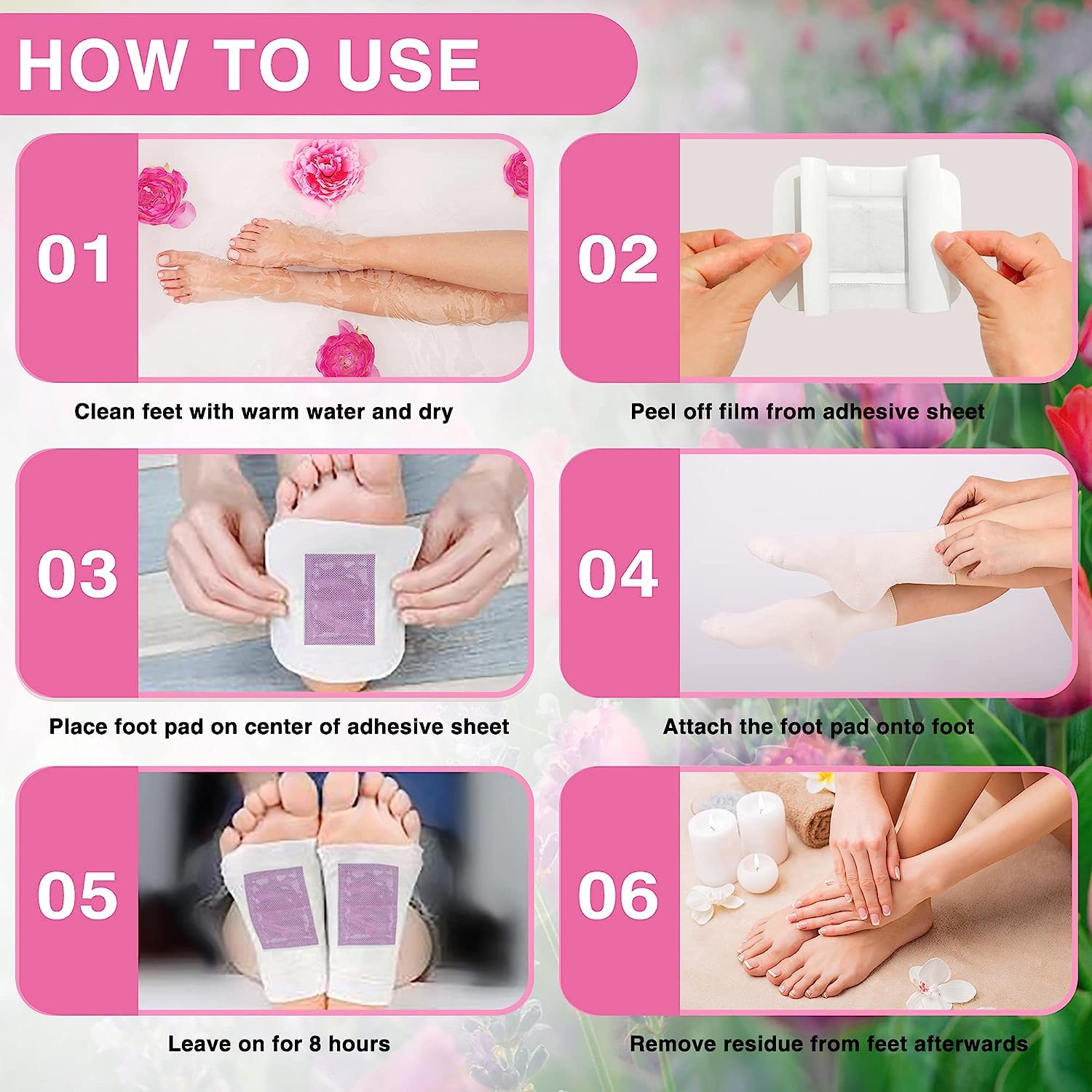 HOW TO USE

01

Clean feet with warm water and dry

02

Peel off film from adhesive sheet

03

Place foot pad on center of adhesive sheet

04

Attach the foot pad onto foot

05

Leave on for 8 hours

06

Remove residue from feet afterwards