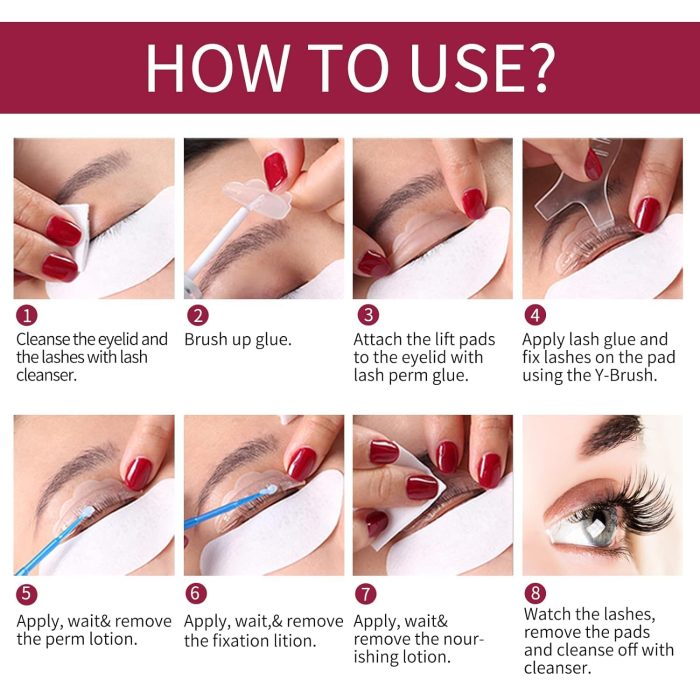 HOW TO USE?

1
Cleanse the eyelid and the lashes with lash cleanser.

2
Brush up glue.

3
Attach the lift pads to the eyelid with lash perm glue.

4
Apply lash glue and fix lashes on the pad using the Y-Brush.

5
Apply, wait& remove the perm lotion.

6
Apply, wait,& remove the fixation lition.

7
Apply, wait& remove the nourishing lotion.

8
Watch the lashes, remove the pads and cleanse off with cleanser.