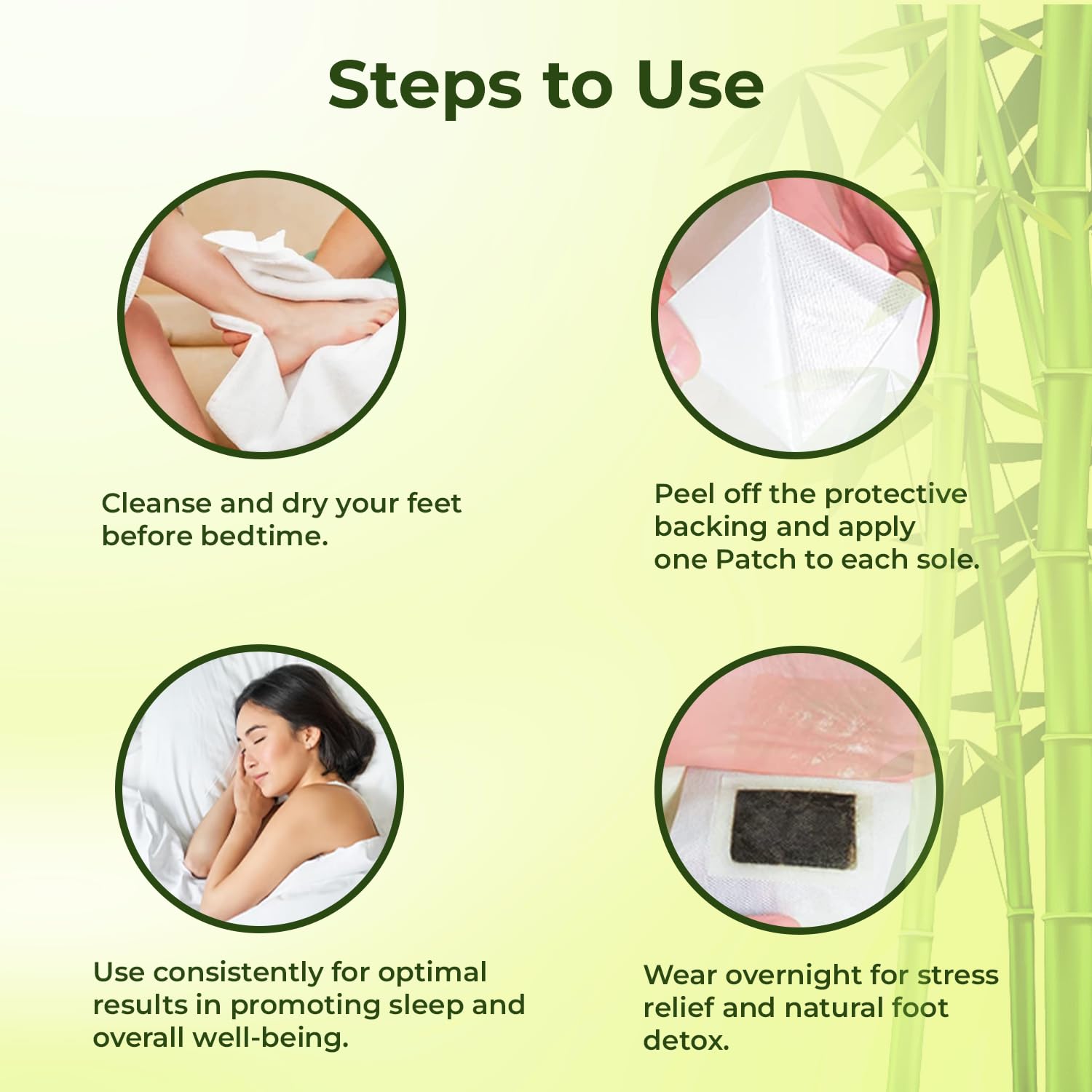 Steps to Use

Cleanse and dry your feet before bedtime.

Peel off the protective backing and apply one Patch to each sole.

Use consistently for optimal results in promoting sleep and overall well-being.

Wear overnight for stress relief and natural foot detox.