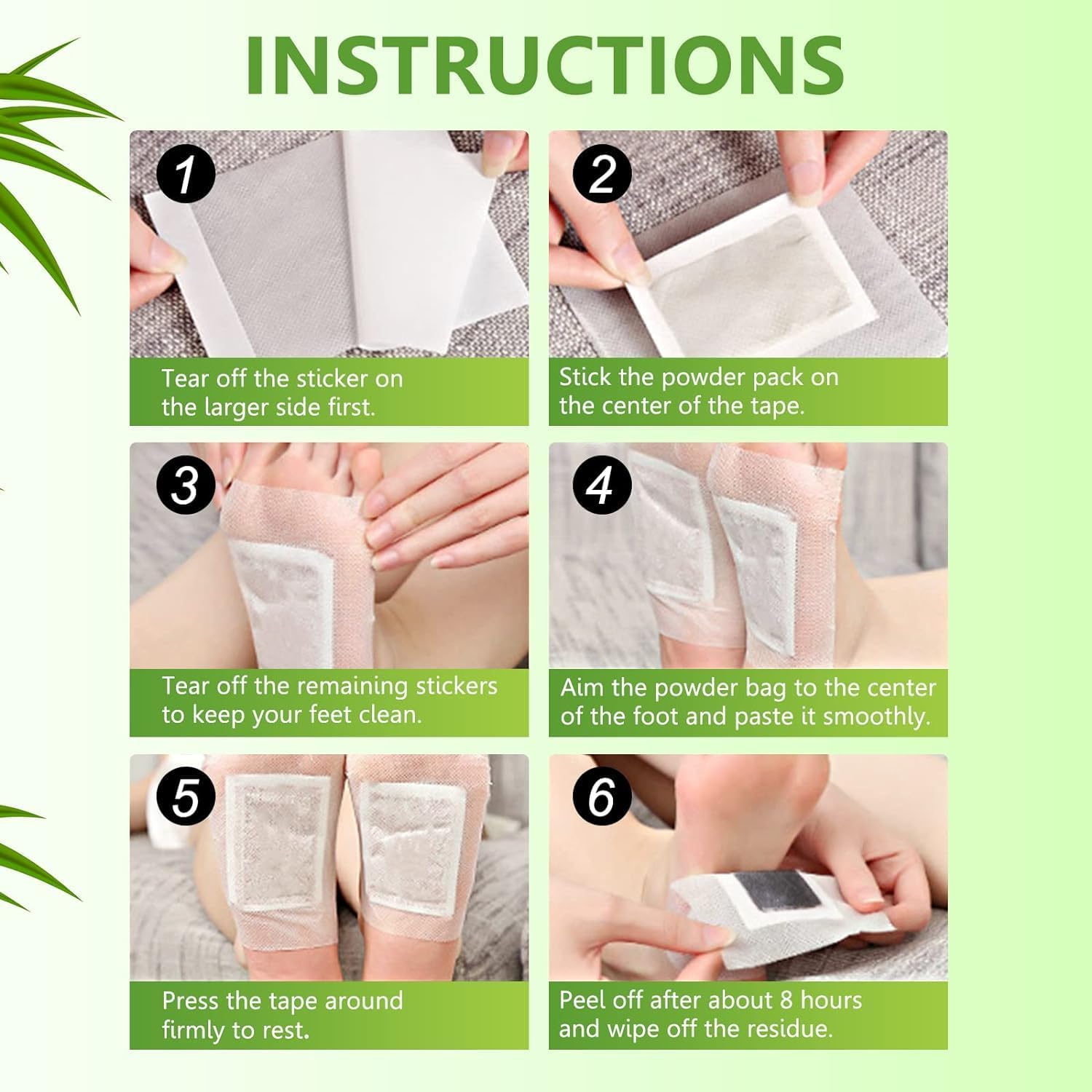 INSTRUCTIONS

1

Tear off the sticker on the larger side first.

2

Stick the powder pack on the center of the tape.

3

Tear off the remaining stickers to keep your feet clean.

4

Aim the powder bag to the center of the foot and paste it smoothly.

5

Press the tape around firmly to rest.

6

Peel off after about 8 hours and wipe off the residue.