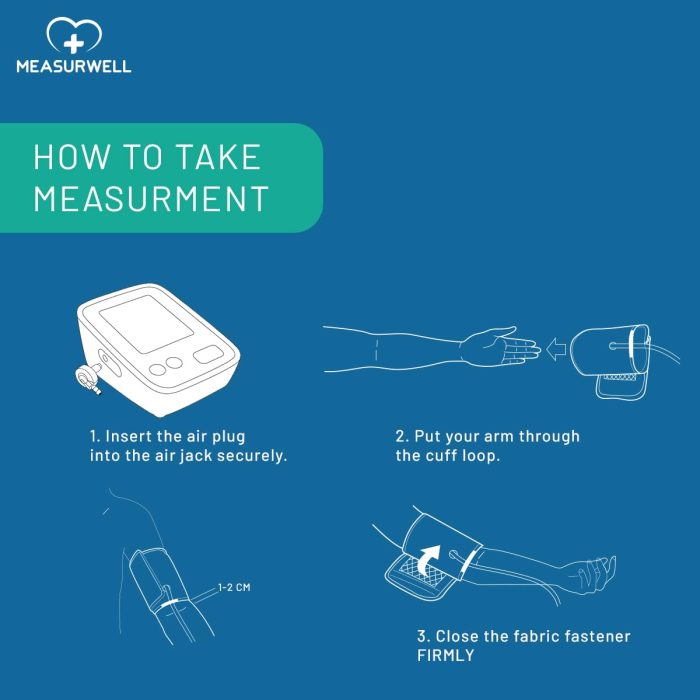 MEASURWELL

HOW TO TAKE MEASURMENT

1. Insert the air plug into the air jack securely.

2. Put your arm through the cuff loop.

1-2 CM

3. Close the fabric fastener FIRMLY