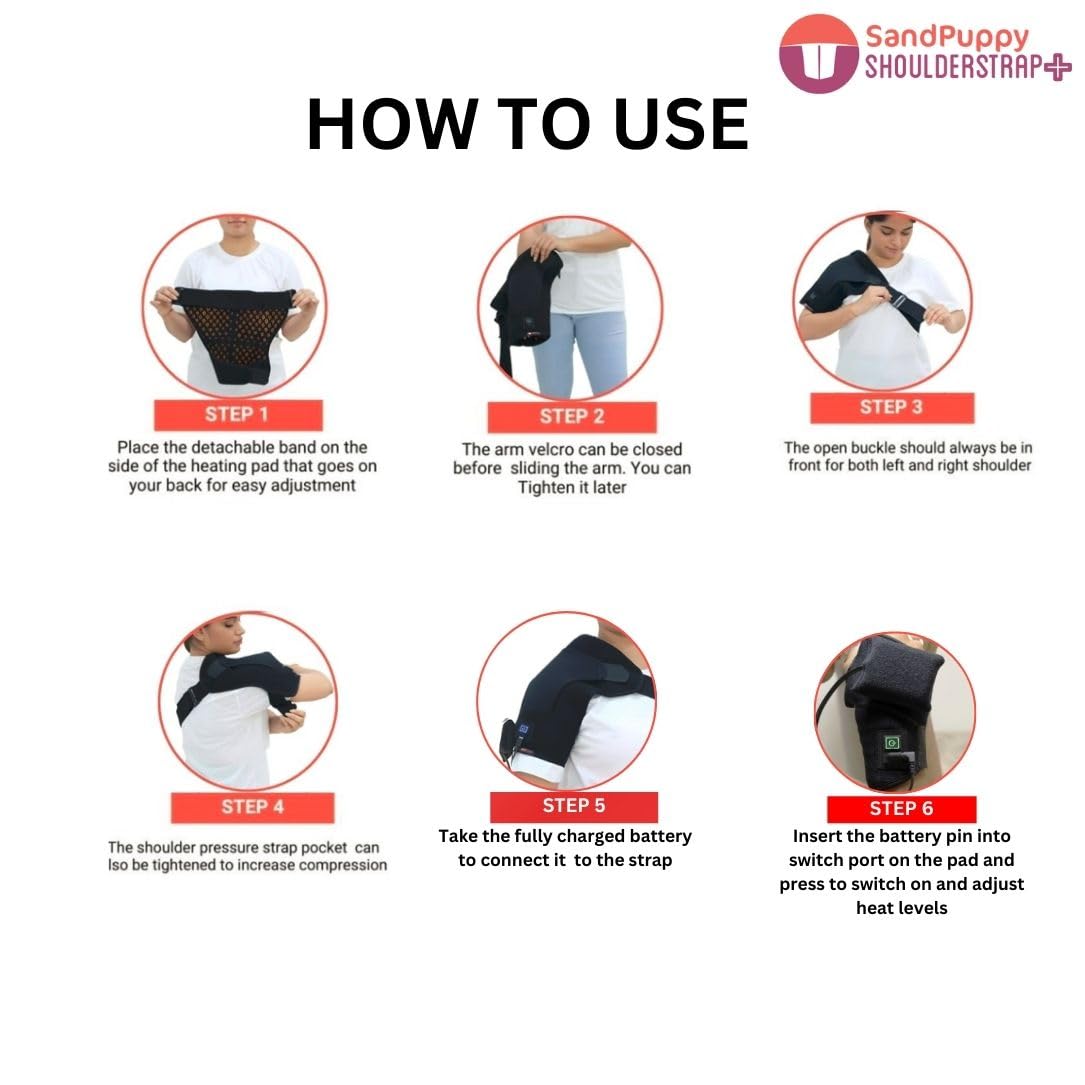 SandPuppy
SHOULDERSTRAP+

HOW TO USE

STEP 1
Place the detachable band on the side of the heating pad that goes on your back for easy adjustment

STEP 2
The arm velcro can be closed before sliding the arm. You can Tighten it later

STEP 3
The open buckle should always be in front for both left and right shoulder

STEP 4
The shoulder pressure strap pocket can lso be tightened to increase compression

STEP 5
Take the fully charged battery to connect it to the strap

STEP 6
Insert the battery pin into switch port on the pad and press to switch on and adjust heat levels