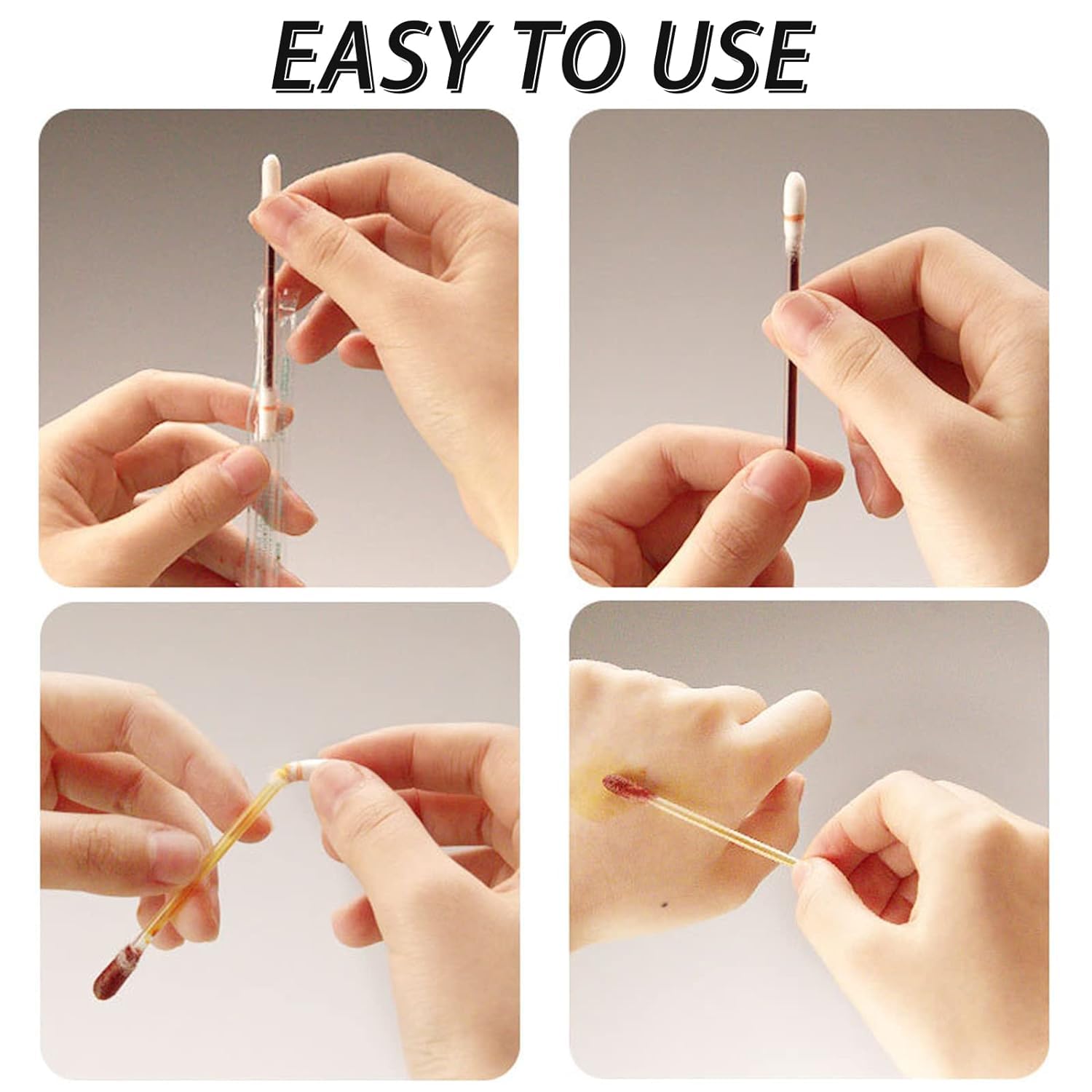 EASY TO USE