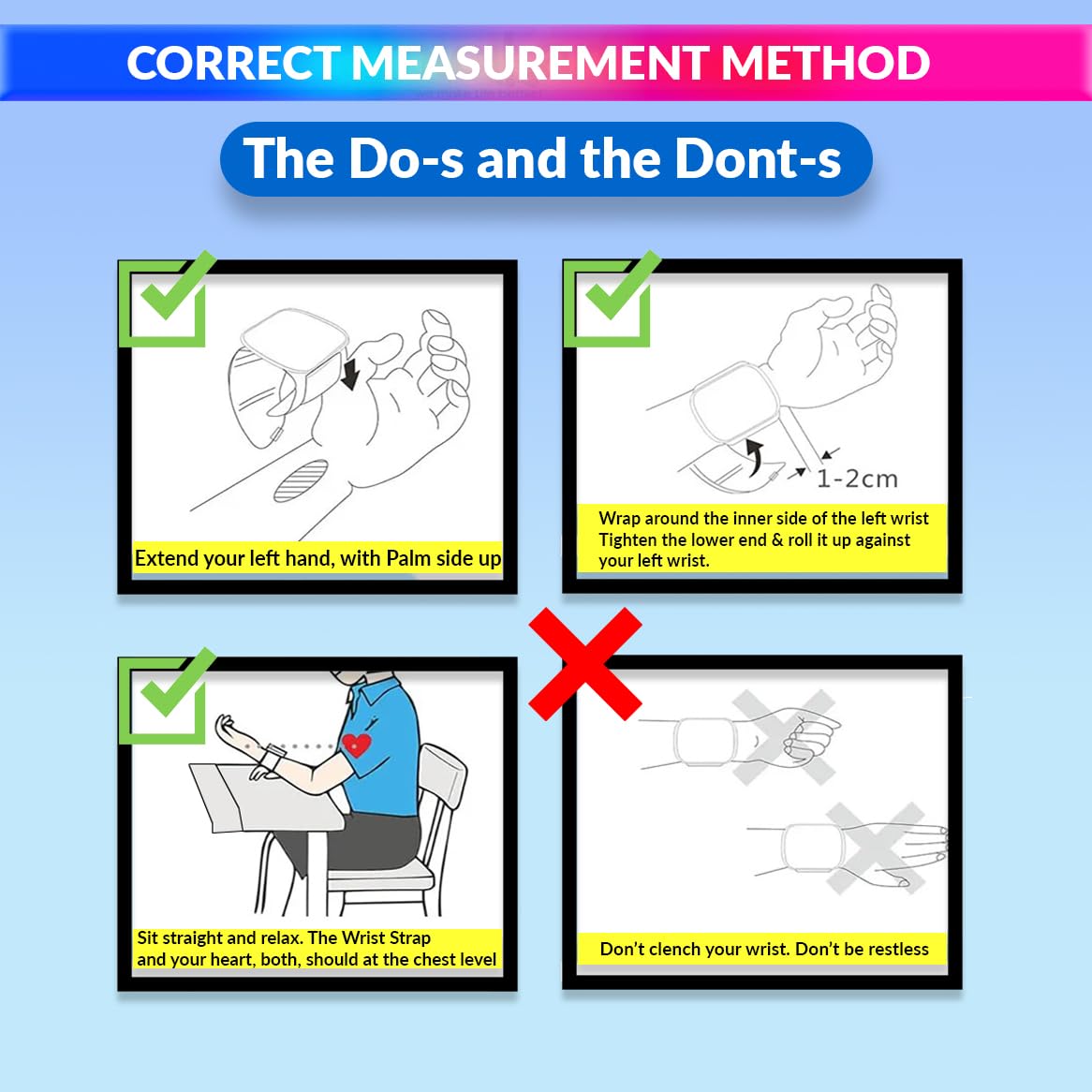 CORRECT MEASUREMENT METHOD

The Do-s and the Dont-s

Extend your left hand, with Palm side up

1-2cm

Wrap around the inner side of the left wrist Tighten the lower end & roll it up against your left wrist.

Sit straight and relax. The Wrist Strap and your heart, both, should at the chest level

Don't clench your wrist. Don't be restless