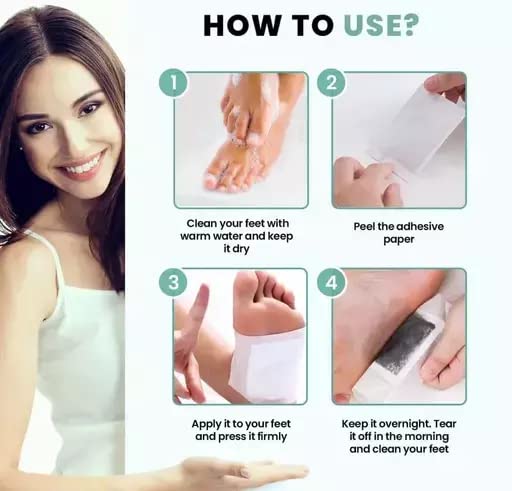 HOW TO USE?

1

Clean your feet with warm water and keep it dry

2

Peel the adhesive paper

3

Apply it to your feet and press it firmly

4

Keep it overnight. Tear it off in the morning and clean your feet